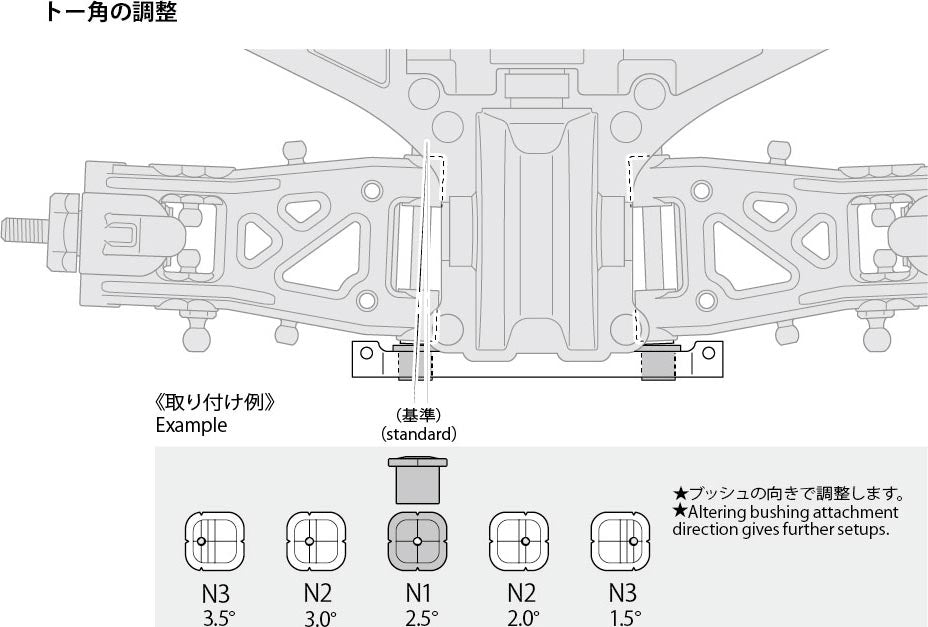 トー角の調整

《取り付け例》
Example

（基準）
（standard）

★ブッシュの向きで調整します。
★Altering bushing attachment direction gives further setups.

N3
3.5°

N2
3.0°

N1
2.5°

N2
2.0°

N3
1.5°