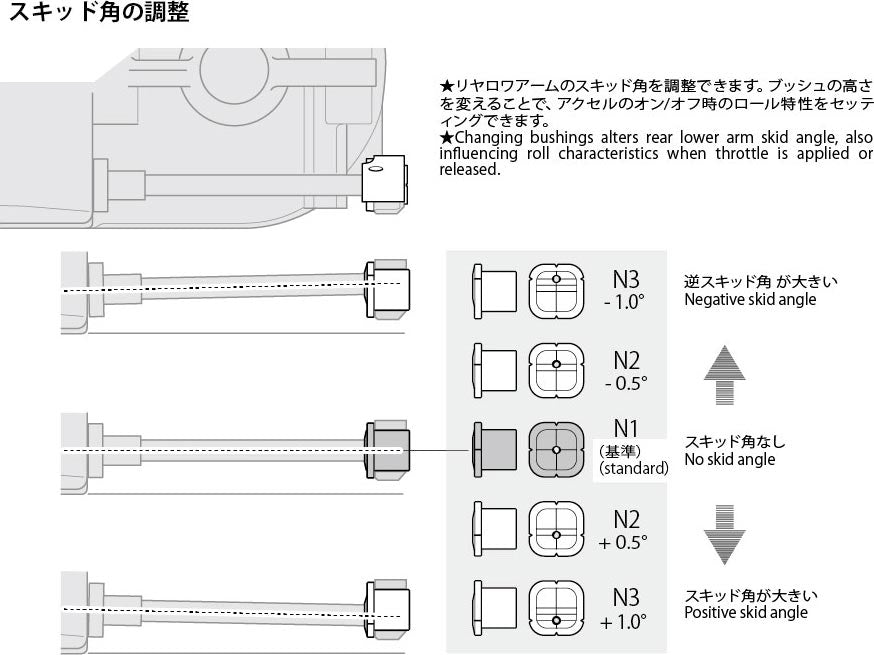 スキッド角の調整

★リヤロワアームのスキッド角を調整できます。ブッシュの高さを変えることで、アクセルのオン/オフ時のロール特性をセッティングできます。
★Changing bushings alters rear lower arm skid angle, also influencing roll characteristics when throttle is applied or released.

N3
- 1.0°

逆スキッド角 が大きい
Negative skid angle

N2
- 0.5°

N1
(基準)
(standard)

スキッド角なし
No skid angle

N2
+ 0.5°

N3
+ 1.0°

スキッド角が大きい
Positive skid angle