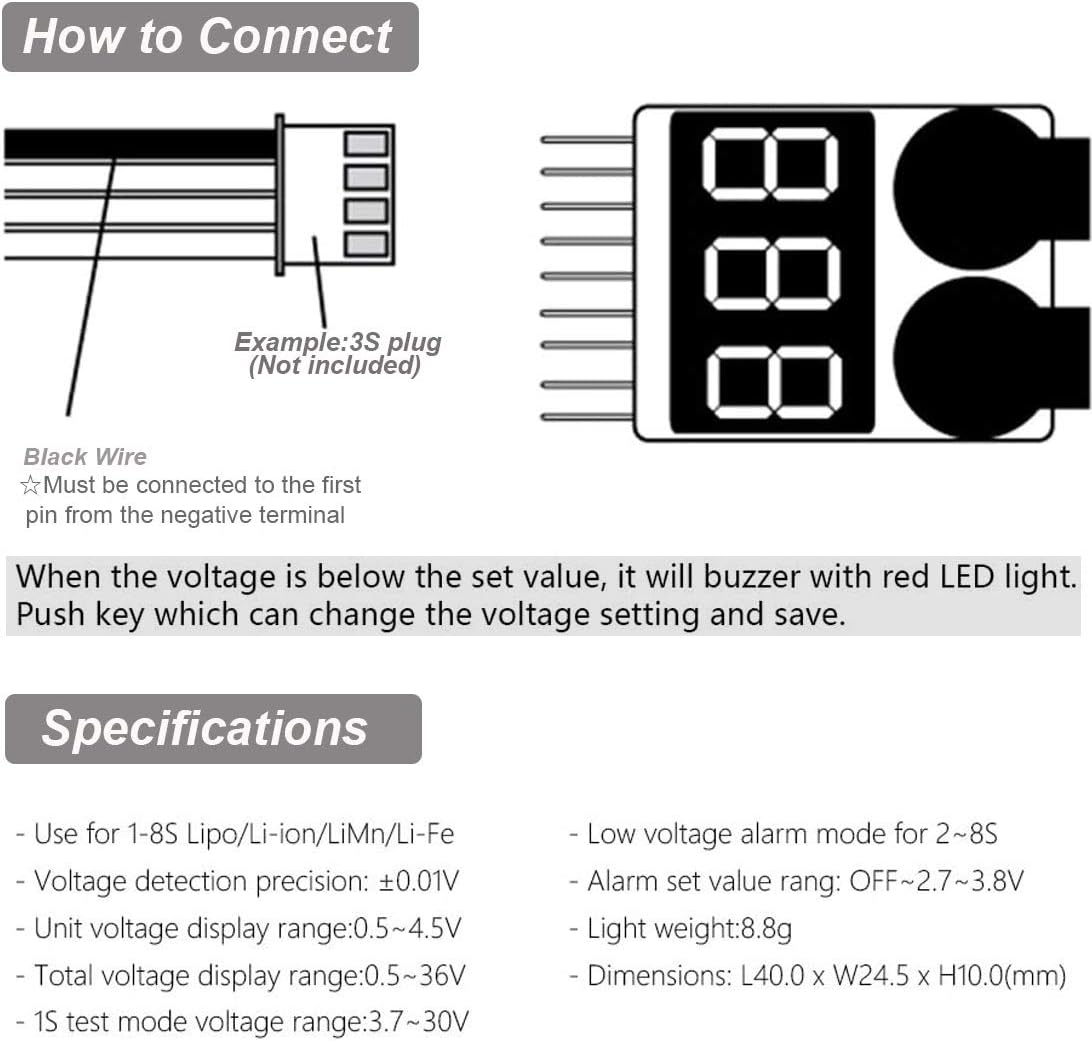 How to Connect

Example:3S plug
(Not included)

Black Wire
☆Must be connected to the first pin from the negative terminal

When the voltage is below the set value, it will buzzer with red LED light. Push key which can change the voltage setting and save.

Specifications

- Use for 1-8S Lipo/Li-ion/LiMn/Li-Fe
- Voltage detection precision: ±0.01V
- Unit voltage display range:0.5~4.5V
- Total voltage display range:0.5~36V
- 1S test mode voltage range:3.7~30V

- Low voltage alarm mode for 2~8S
- Alarm set value rang: OFF~2.7~3.8V
- Light weight:8.8g
- Dimensions: L40.0 x W24.5 x H10.0(mm)